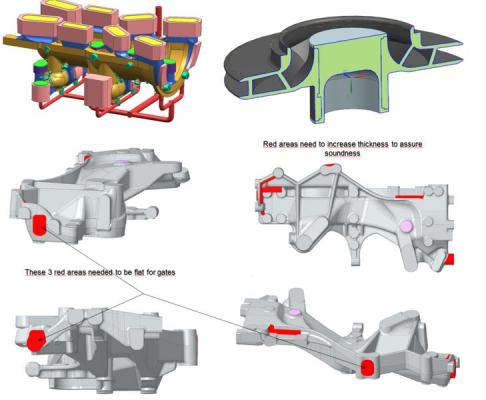 Red areas need to increase thickness to assure soundness

These 3 red areas needed to be flat for gates